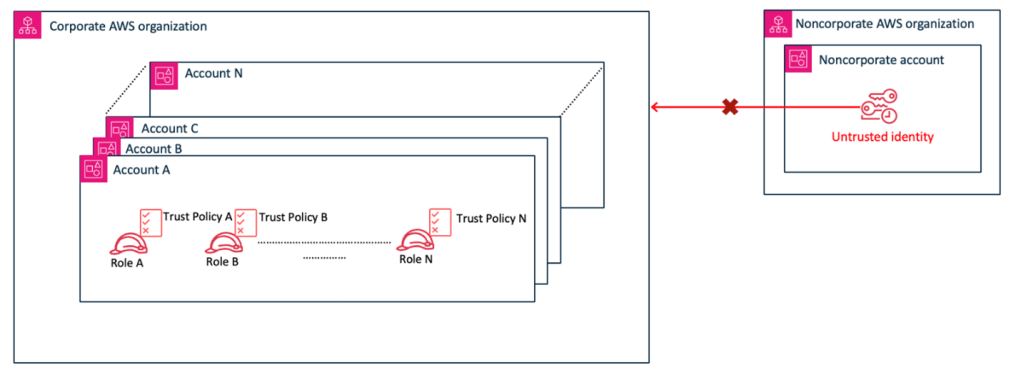 Corporate AWS organization

Account N

Account C

Account B

Account A

Trust Policy A

Trust Policy B

Trust Policy N

Role A

Role B

Role N

Noncorporate AWS organization

Noncorporate account

Untrusted identity